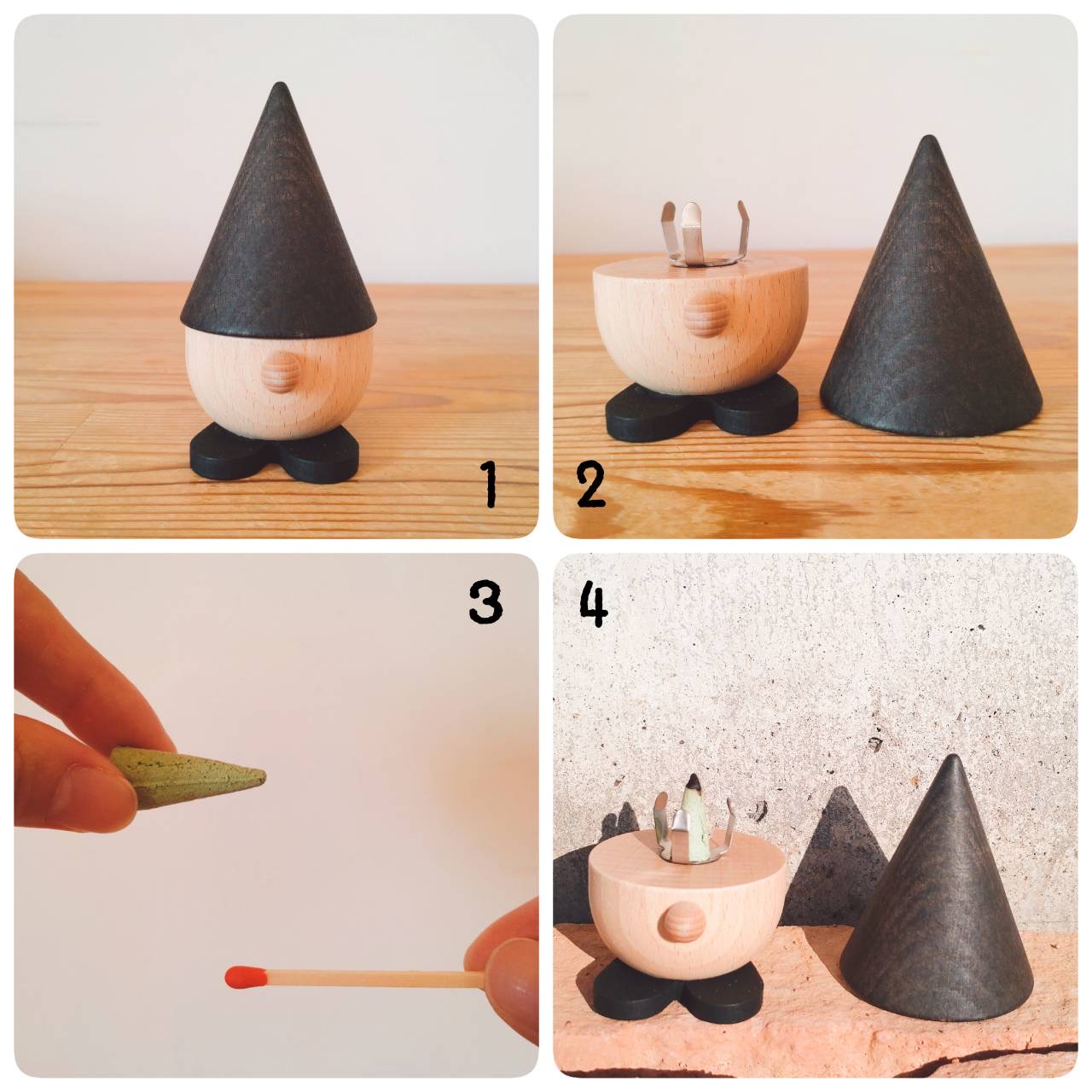 1

2

3

4